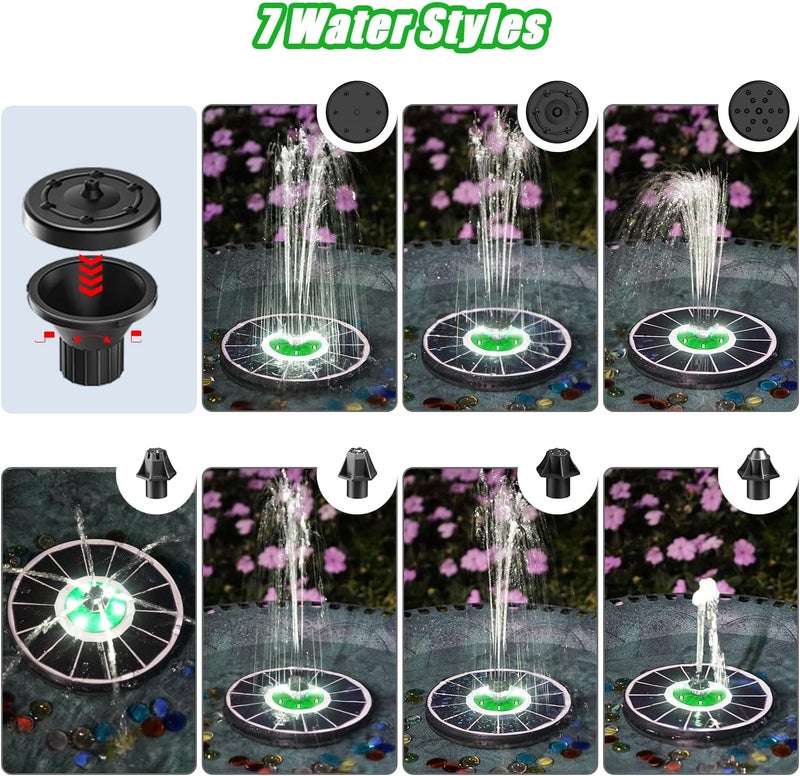 7 Water Styles